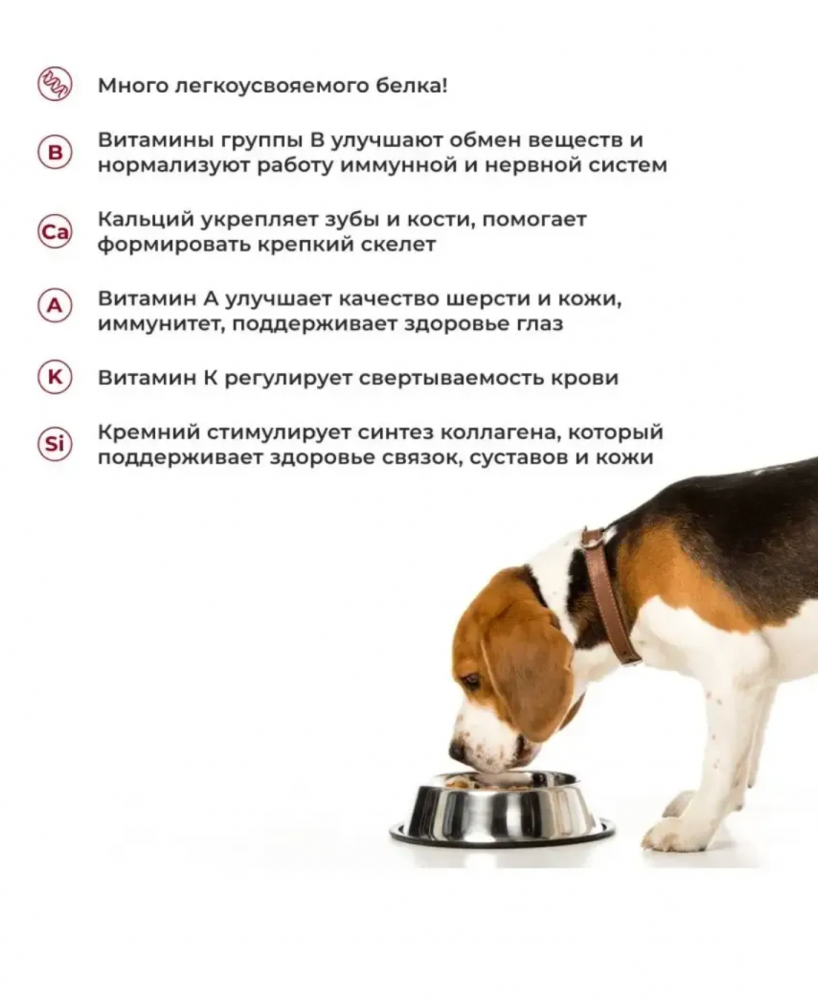 Много легкоусвояемого белка!

B Витамины группы В улучшают обмен веществ и нормализуют работу иммунной и нервной систем

Ca Кальций укрепляет зубы и кости, помогает формировать крепкий скелет

A Витамин А улучшает качество шерсти и кожи, иммунитет, поддерживает здоровье глаз

K Витамин К регулирует свертываемость крови

Si Кремний стимулирует синтез коллагена, который поддерживает здоровье связок, суставов и кожи